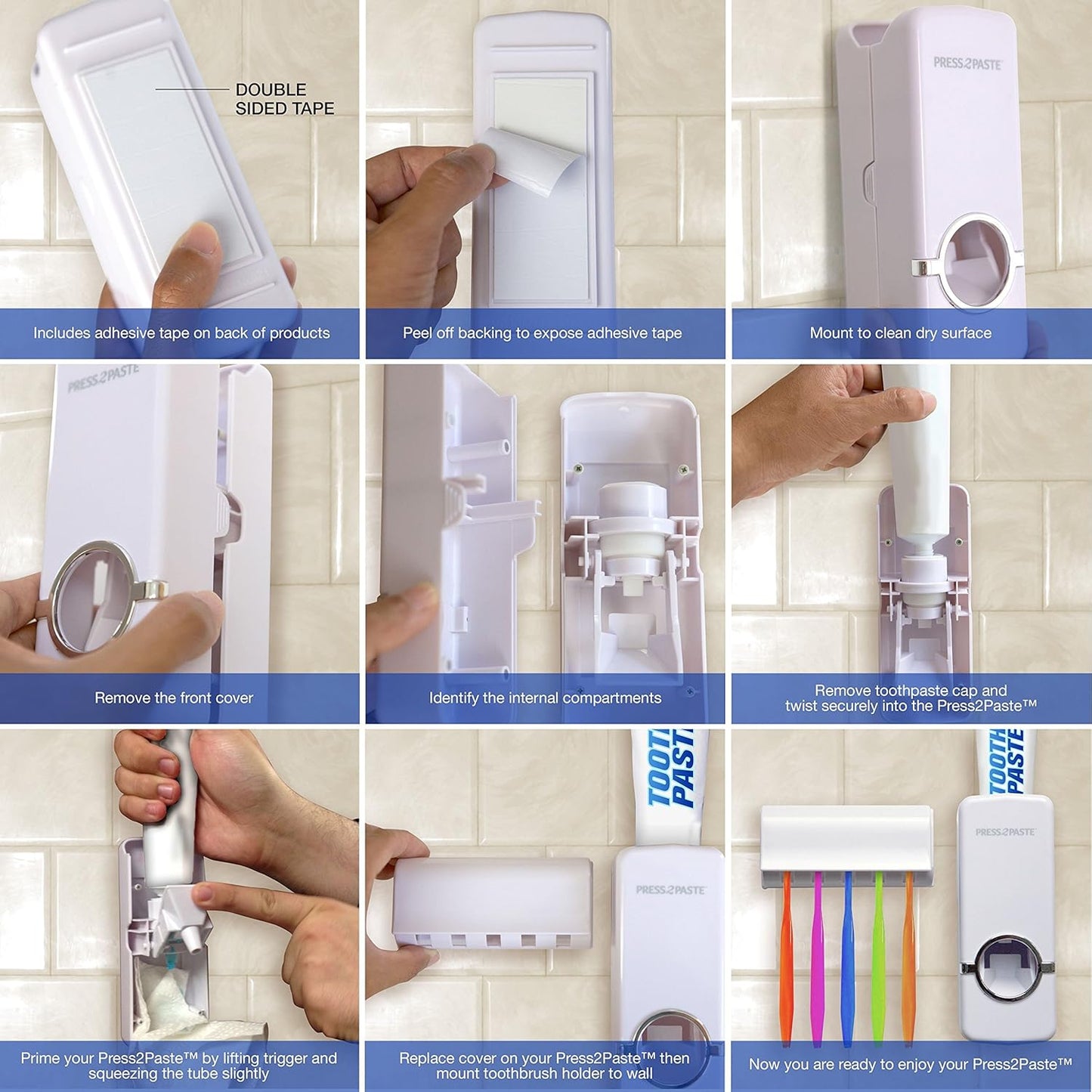 DOUBLE SIDED TAPE

Includes adhesive tape on back of products

Peel off backing to expose adhesive tape

PRESS2PASTE

Mount to clean dry surface

PRESS2PASTE

Remove the front cover

Identify the internal compartments

Remove toothpaste cap and twist securely into the Press2Paste™

Prime your Press2Paste™ by lifting trigger and squeezing the tube slightly

TOOTH PASTE

PRESS2PASTE

Replace cover on your Press2Paste™ then mount toothbrush holder to wall

TOOTH PASTE

PRESS2PASTE

Now you are ready to enjoy your Press2Paste™