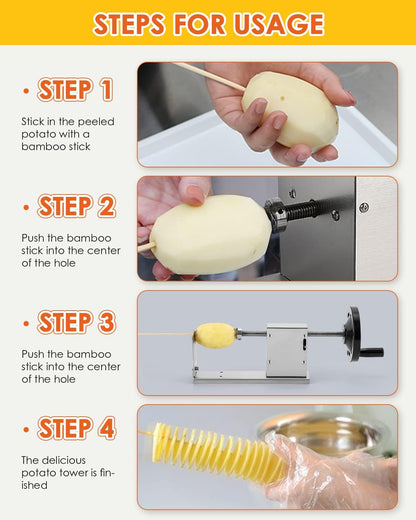 STEPS FOR USAGE

• STEP 1

Stick in the peeled potato with a bamboo stick

• STEP 2

Push the bamboo stick into the center of the hole

• STEP 3

Push the bamboo stick into the center of the hole

• STEP 4

The delicious potato tower is finished