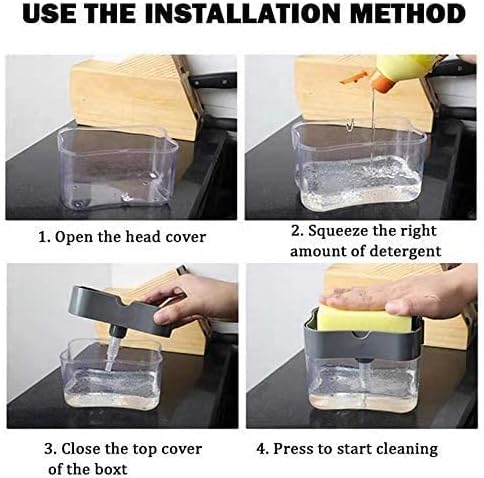 USE THE INSTALLATION METHOD

1. Open the head cover

2. Squeeze the right amount of detergent

3. Close the top cover of the boxt

4. Press to start cleaning