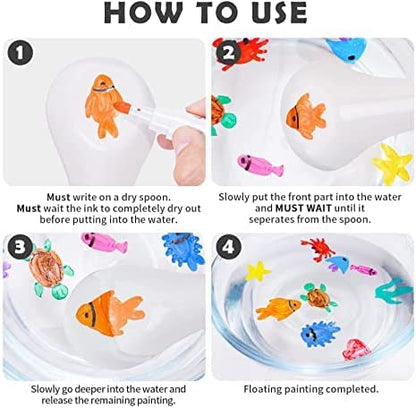 HOW TO USE

1

Must write on a dry spoon. Must wait the ink to completely dry out before putting into the water.

2

Slowly put the front part into the water and MUST WAIT until it seperates from the spoon.

3

Slowly go deeper into the water and release the remaining painting.

4

Floating painting completed.